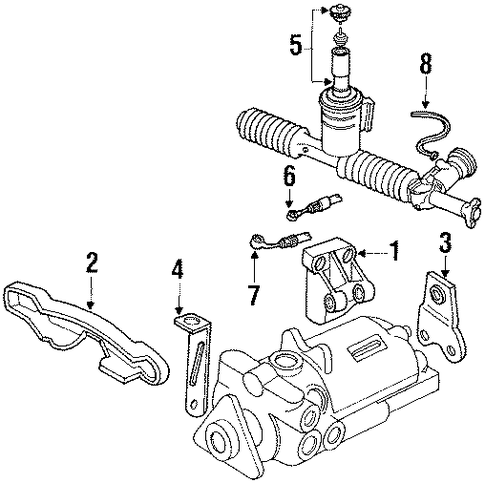 5
8
6
1
3
2
4
7