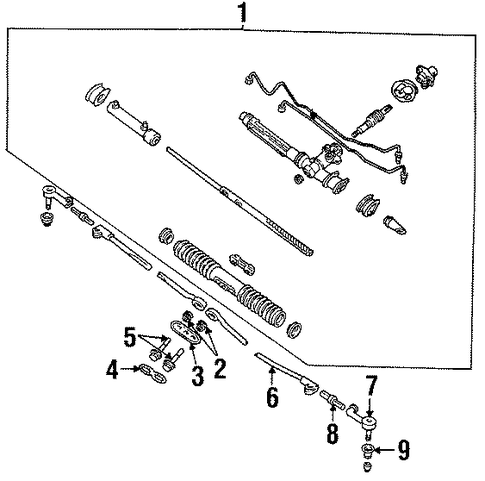 1
5
4
3
2
6
7
8
9