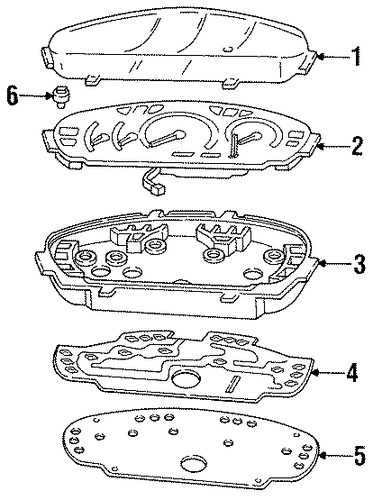 1
6
2
3
4
5