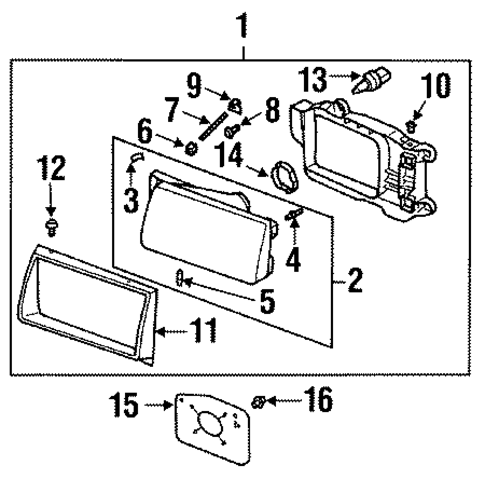 1
13
10
9
7
8
6
14
12
3
4
2
5
11
15
16