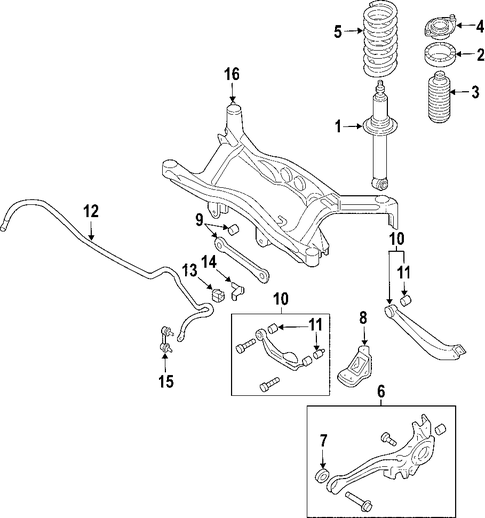 5
4
2
3
16
1
12
9
10
11
13
14
10
11
8
15
6
7