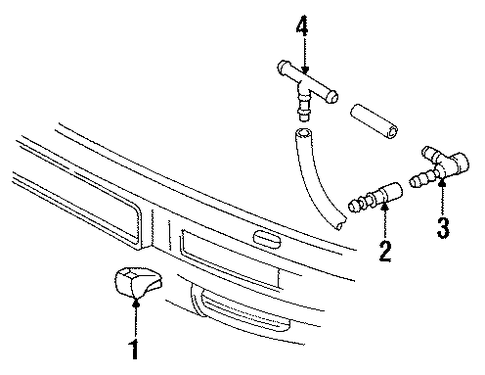 4
3
2
1