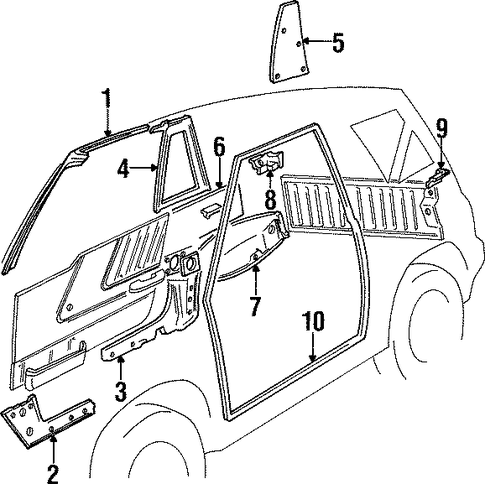 5
1
9
6
4
8
7
10
3
2