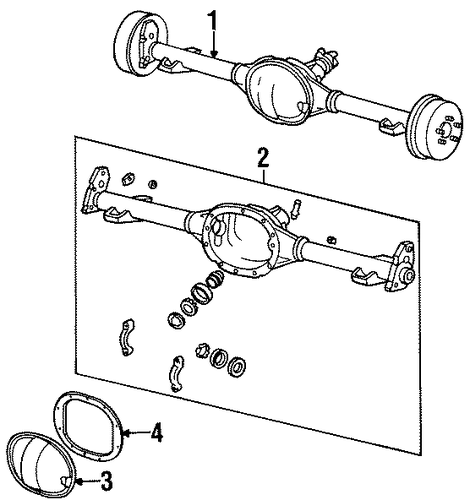 1
2
4
3