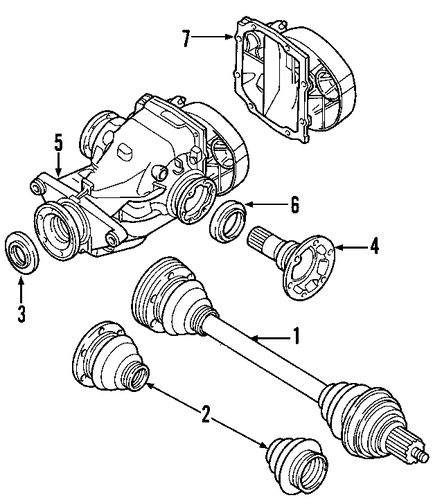 7
5
6
4
3
1
2