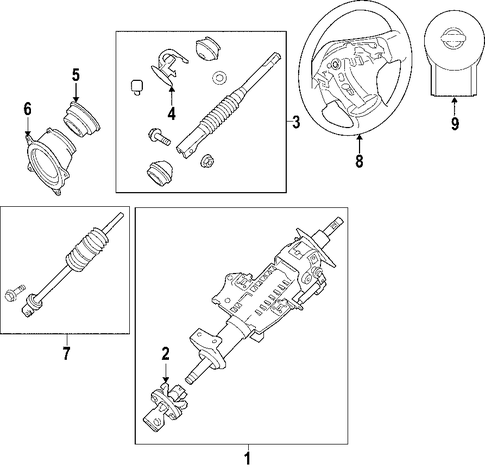 5
6
4
3
8
9
7
2
1