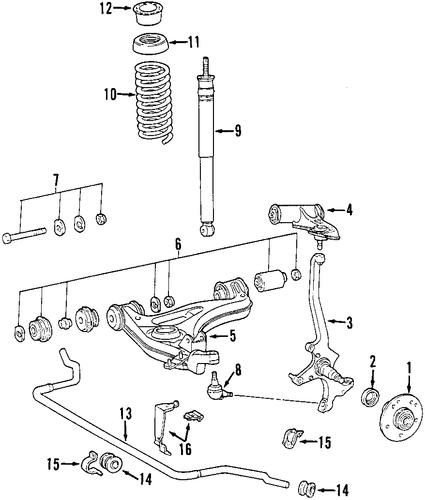 12
11
10
9
7
4
6
3
5
8
2
1
13
16
15
15
14
14