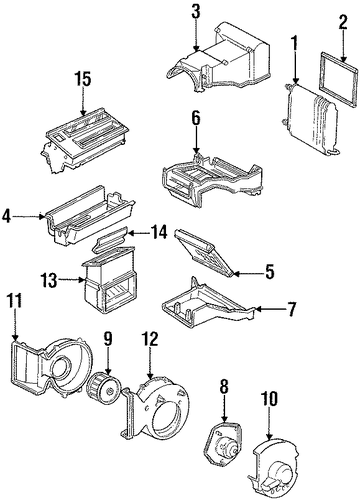 3
2
1
15
6
4
14
5
13
7
11
9
12
8
10