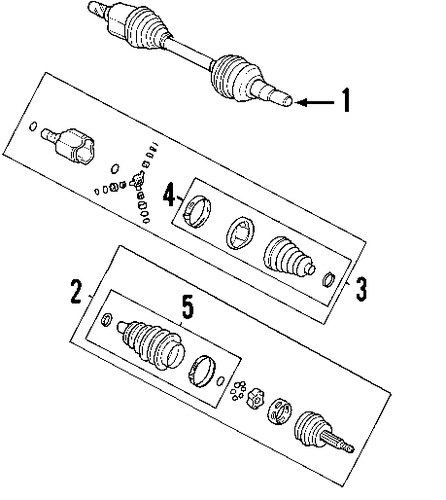 1
4
3
2
5