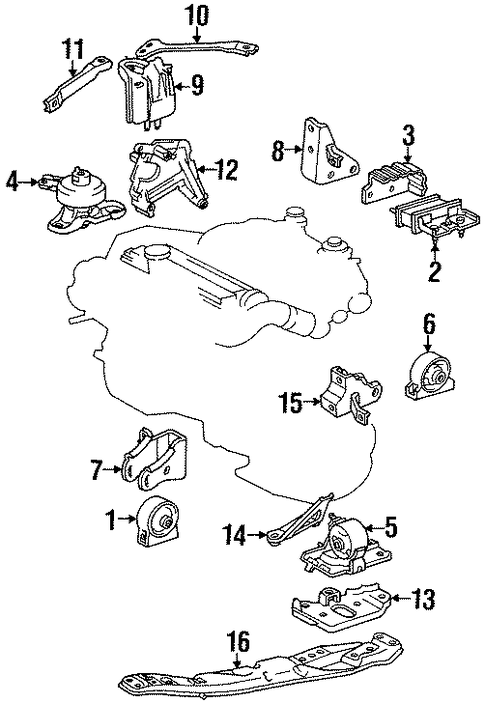 10
11
9
8
3
4
12
2
6
15
7
1
14
5
13
16