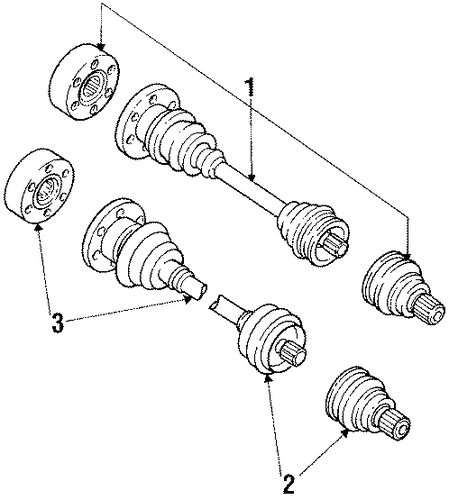 1
3
2