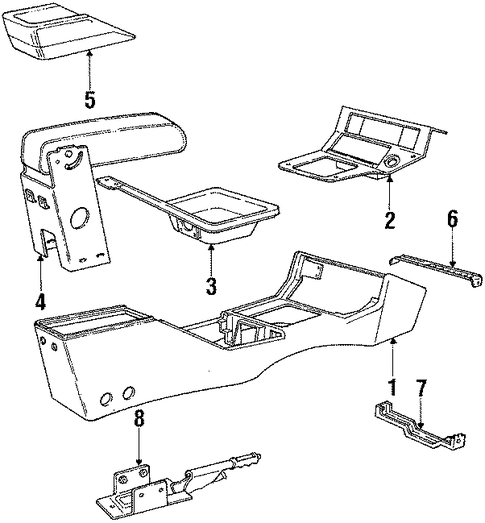 5
2
6
3
4
1
7
8