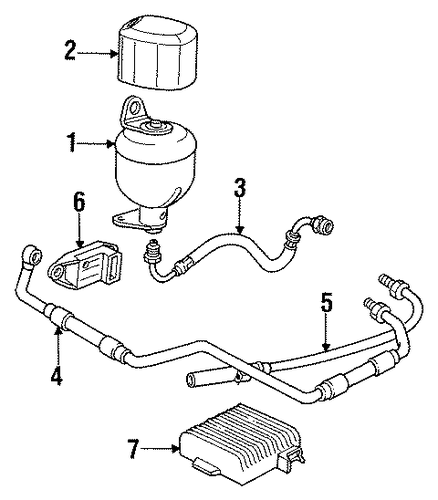 2
1
3
6
5
4
7