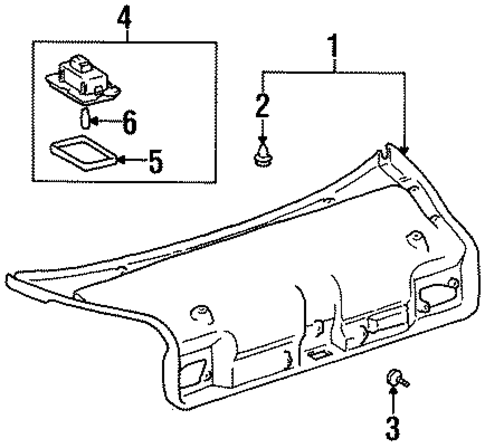 4
1
2
6
5
3