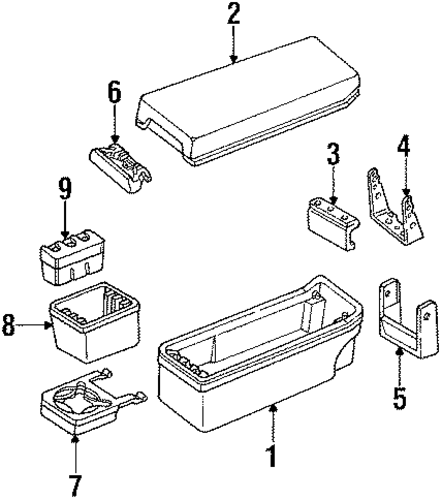 2
6
3
4
9
8
5
7
1