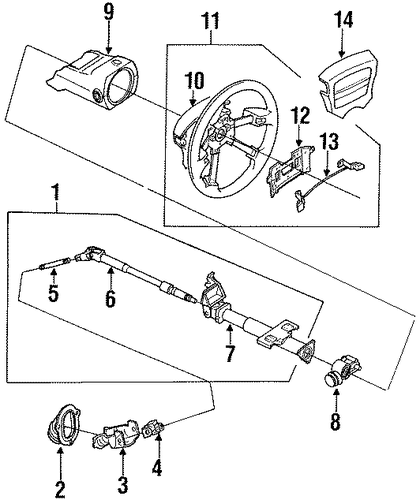 9
11
14
10
12
13
1
5
6
7
8
2
3
4