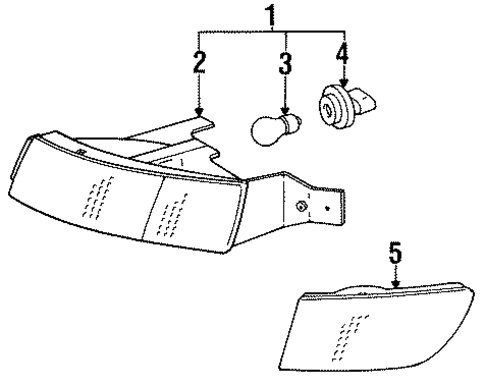 1
2
3
4
5