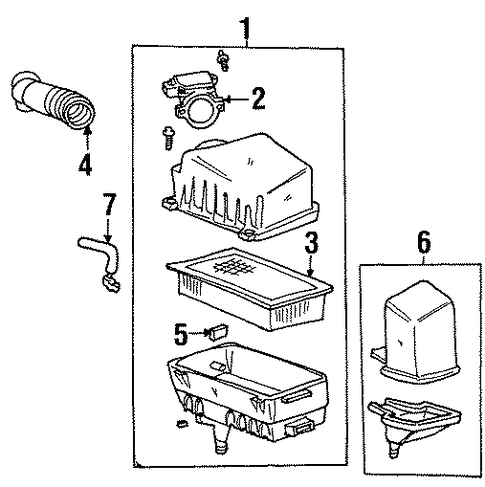 1
2
4
7
3
6
5