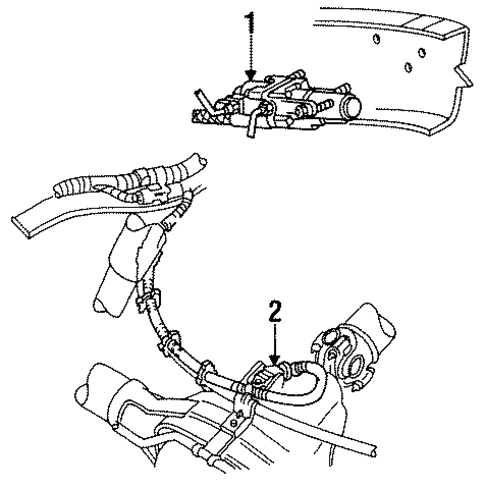 1

2