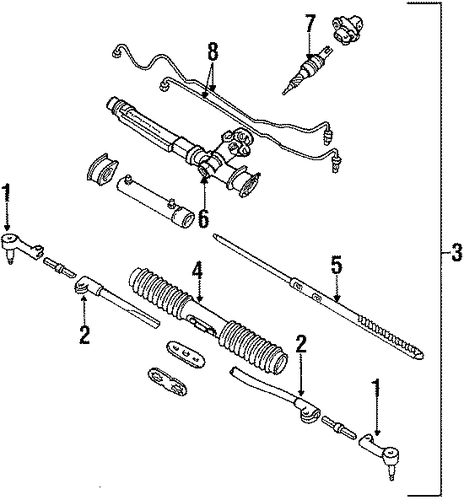 7
8
6
1
3
4
5
2
2
1