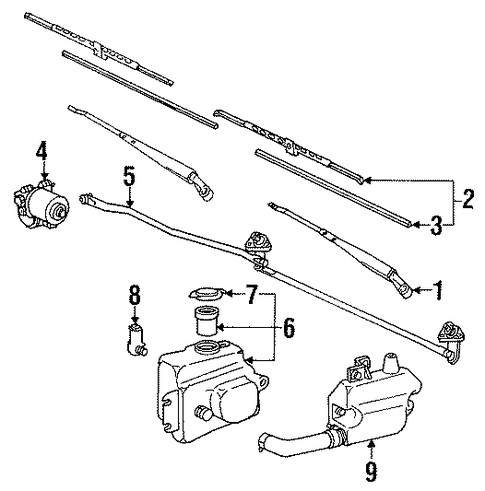 4
5
2
3
1
8
7
6
9