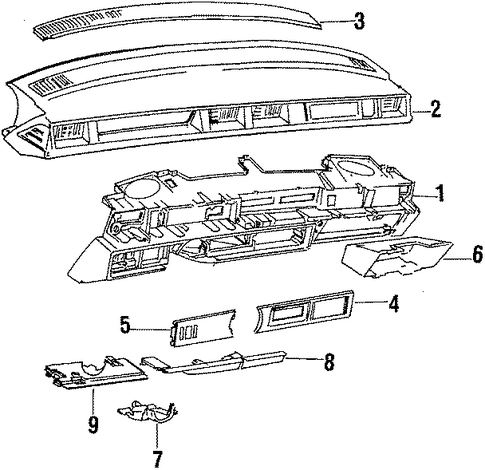 3
2
1
6
4
5
8
9
7