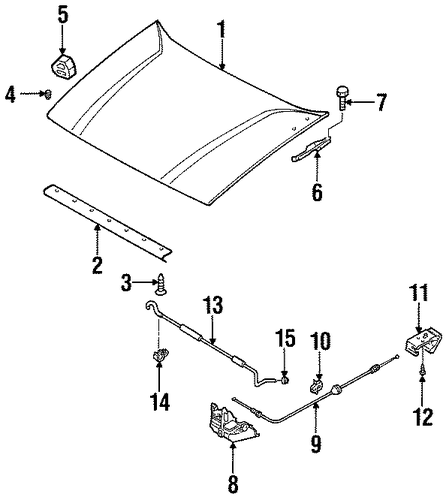 5
1
4
7
6
2
3
13
11
15
10
14
12
9
8