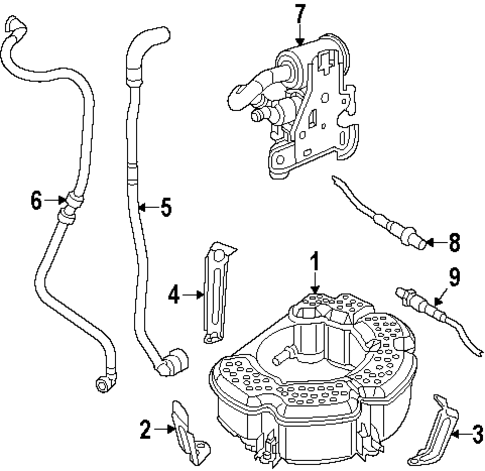 7
6
5
8
1
9
4
2
3