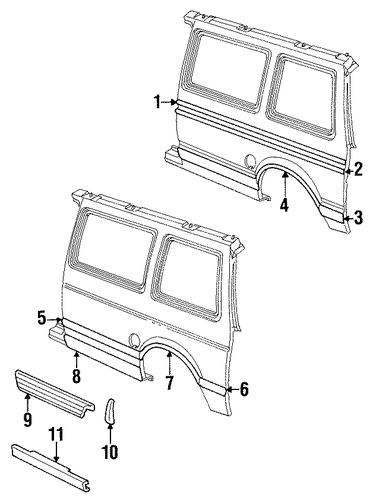 1
2
4
3
5
8
7
6
9
10
11