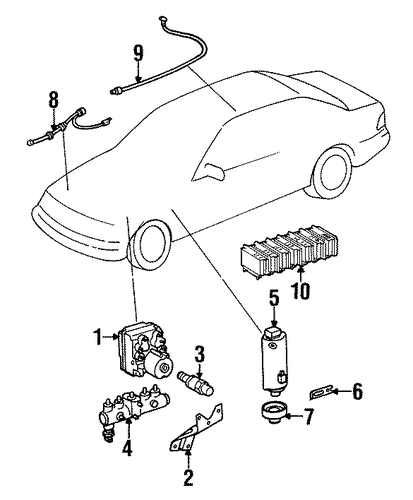 9
8
10
5
1
3
6
7
4
2