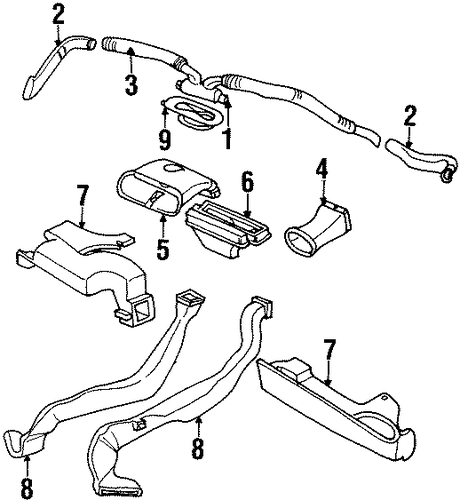 2
3
9
1
2
7
5
6
4
7
8
8