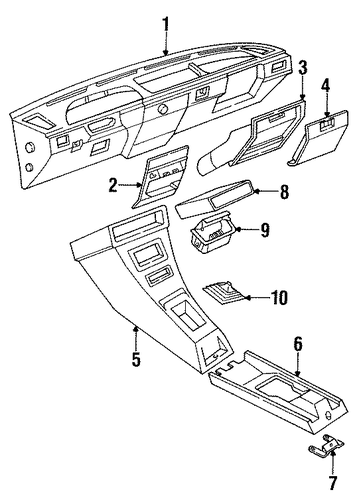 1
3
4
2
8
9
10
5
6
7