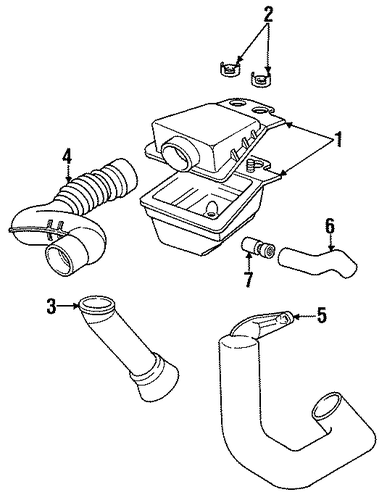 2
1
4
6
7
3
5