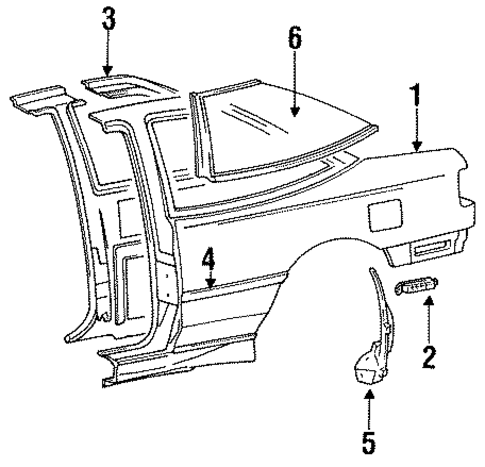 3
6
1
4
2
5