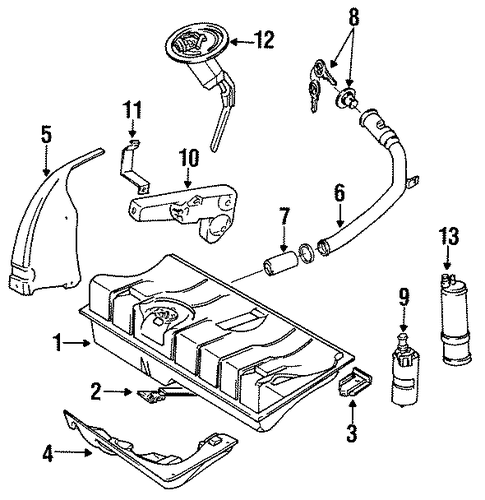 12
8
11
5
10
6
7
13
9
1
2
3
4