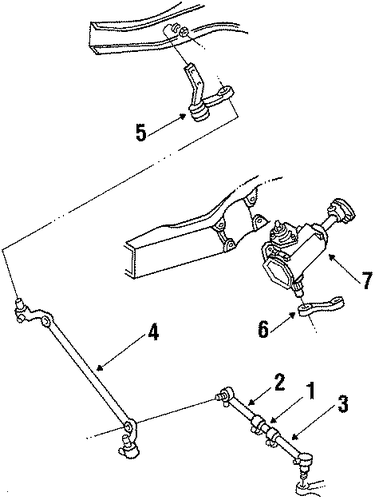 5
7
6
4
2
1
3