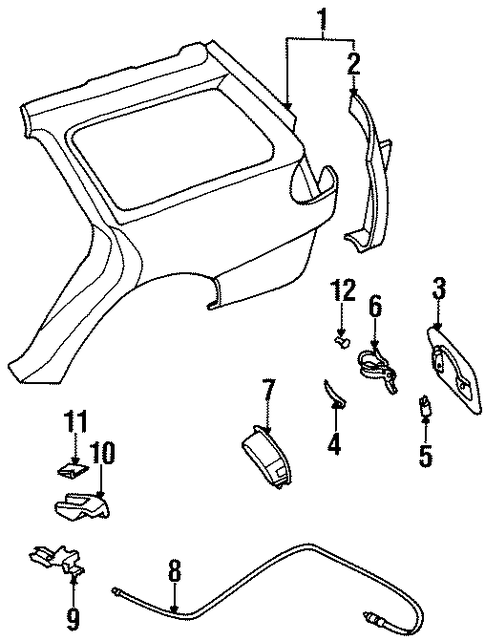 1
2
12
6
3
7
4
5
11
10
8
9