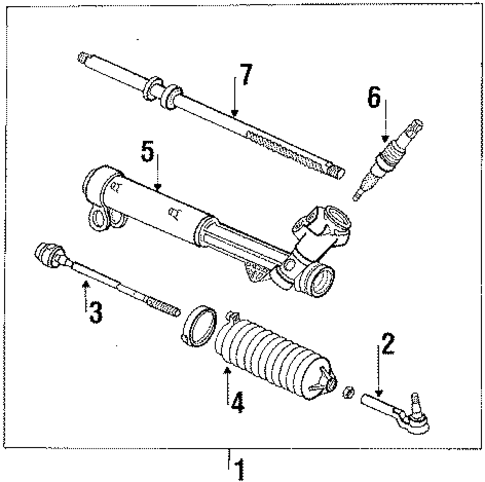 7
6
5
3
2
4
1