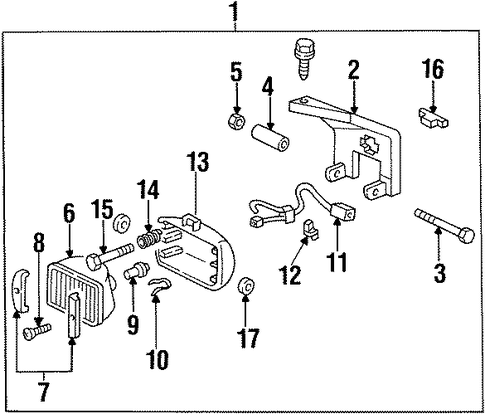 1
5
4
2
16
13
14
15
6
8
11
12
3
9
10
17
7