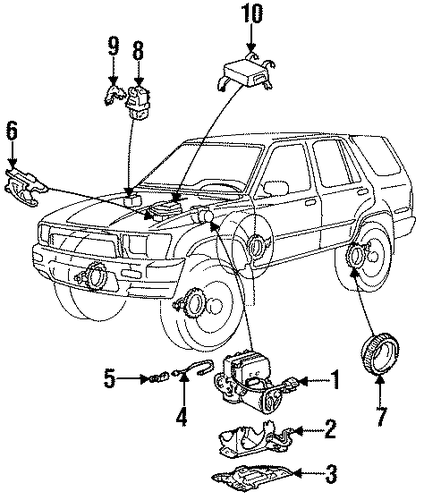 10
9
8
6
5
4
1
2
3
7