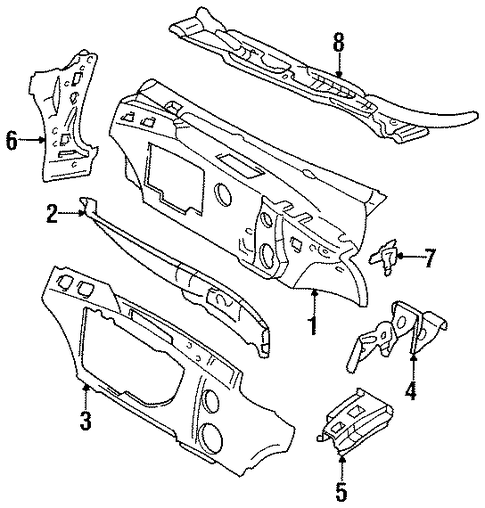 8
6
2
7
1
4
3
5