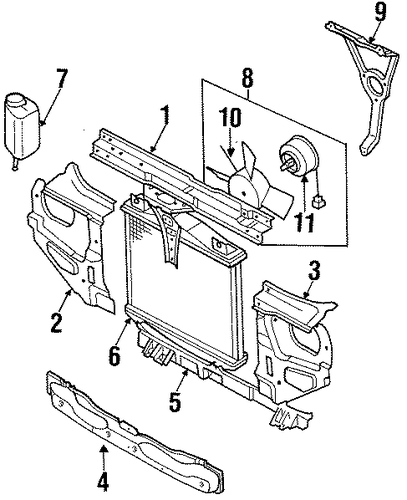 9
7
8
1
10
11
3
2
6
5
4