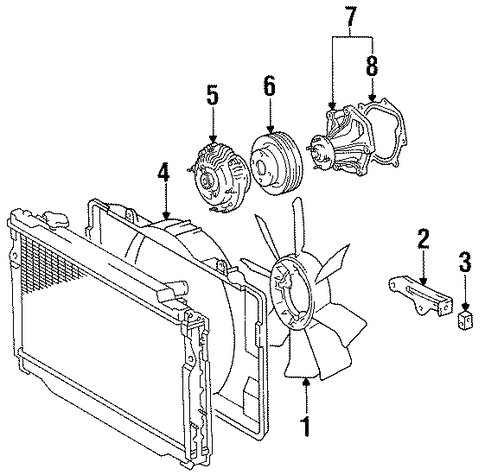 7
8
5
6
4
2
3
1