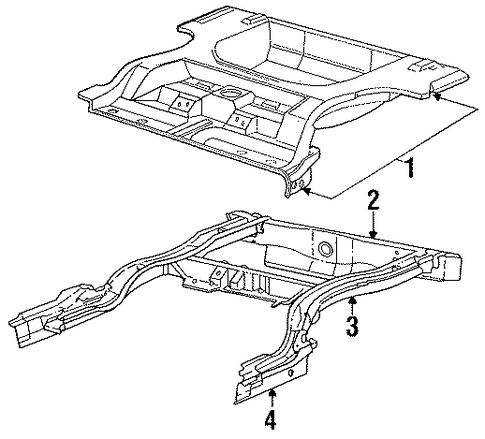 1
2
3
4