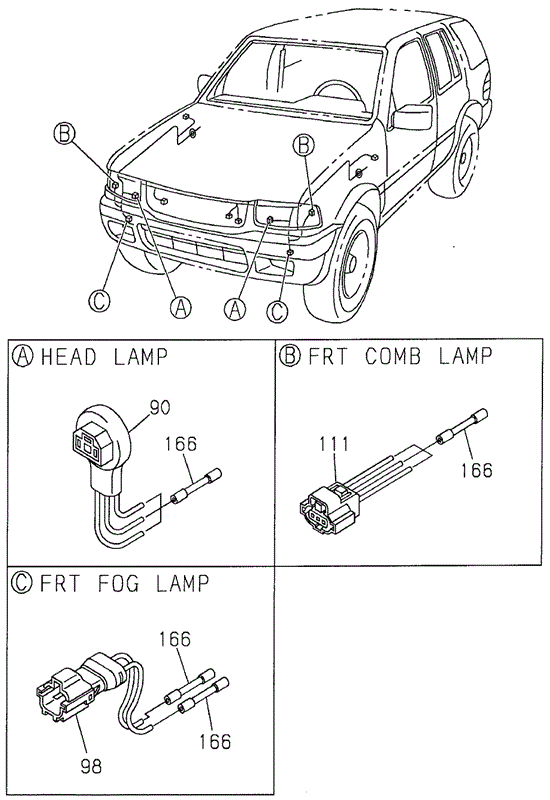 B
B
C
A
A
C

A HEAD LAMP
90
166

B FRT COMB LAMP
111
166

C FRT FOG LAMP
166
166
98