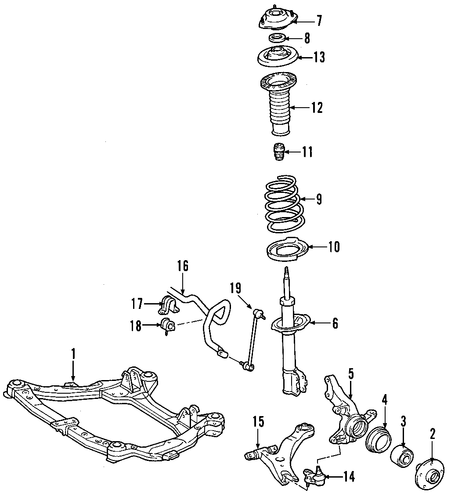 7
8
13
12
11
9
10
16
19
17
18
6
1
5
4
3
2
15
14