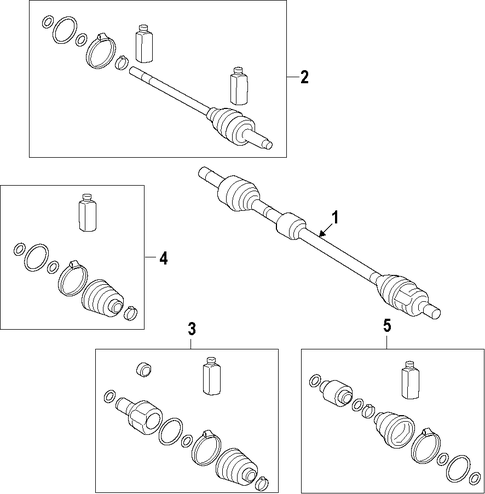 2

1

4

3

5