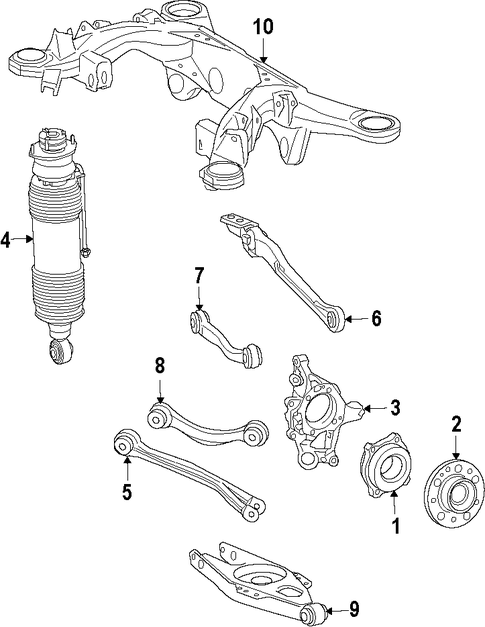 10
4
7
6
8
3
2
5
1
9