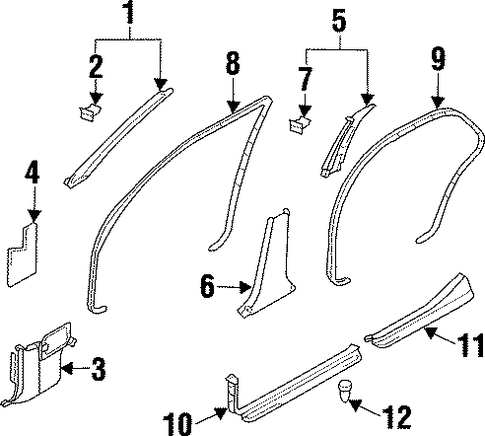 1
2
8
5
7
9
4
6
3
11
10
12