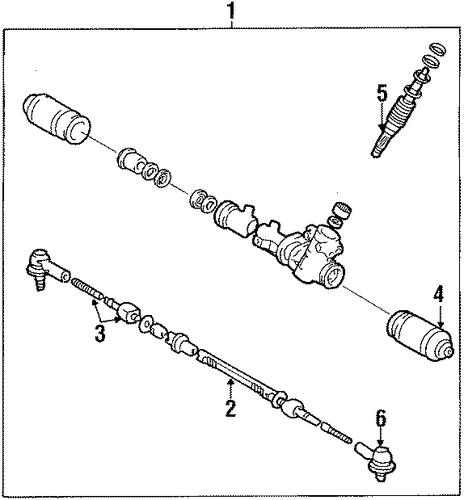 1
5
4
3
2
6